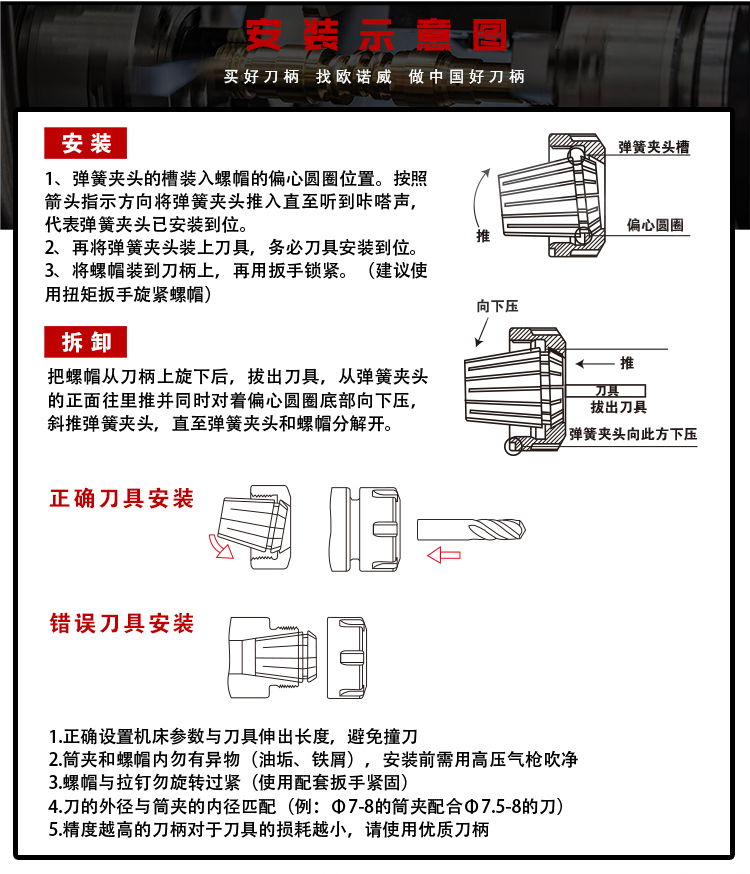 安装示意图

买好刀柄 找欧诺威 做中国好刀柄

安装

1、弹簧夹头的槽装入螺帽的偏心圆圈位置。按照箭头指示方向将弹簧夹头推入直至听到咔嗒声，代表弹簧夹头已安装到位。
2、再将弹簧夹头装上刀具，务必刀具安装到位。
3、将螺帽装到刀柄上，再用扳手锁紧。（建议使用扭矩扳手旋紧螺帽）

弹簧夹头槽
推
偏心圆圈

拆卸

把螺帽从刀柄上旋下后，拔出刀具，从弹簧夹头的正面往里推并同时对着偏心圆圈底部向下压，斜推弹簧夹头，直至弹簧夹头和螺帽分解开。

向下压
推
刀具
拔出刀具
弹簧夹头向此方下压

正确刀具安装

错误刀具安装

1.正确设置机床参数与刀具伸出长度，避免撞刀
2.筒夹和螺帽内勿有异物（油垢、铁屑），安装前需用高压气枪吹净
3.螺帽与拉钉勿旋转过紧（使用配套扳手紧固）
4.刀的外径与筒夹的内径匹配（例：Φ7-8的筒夹配合Φ7.5-8的刀）
5.精度越高的刀柄对于刀具的损耗越小，请使用优质刀柄