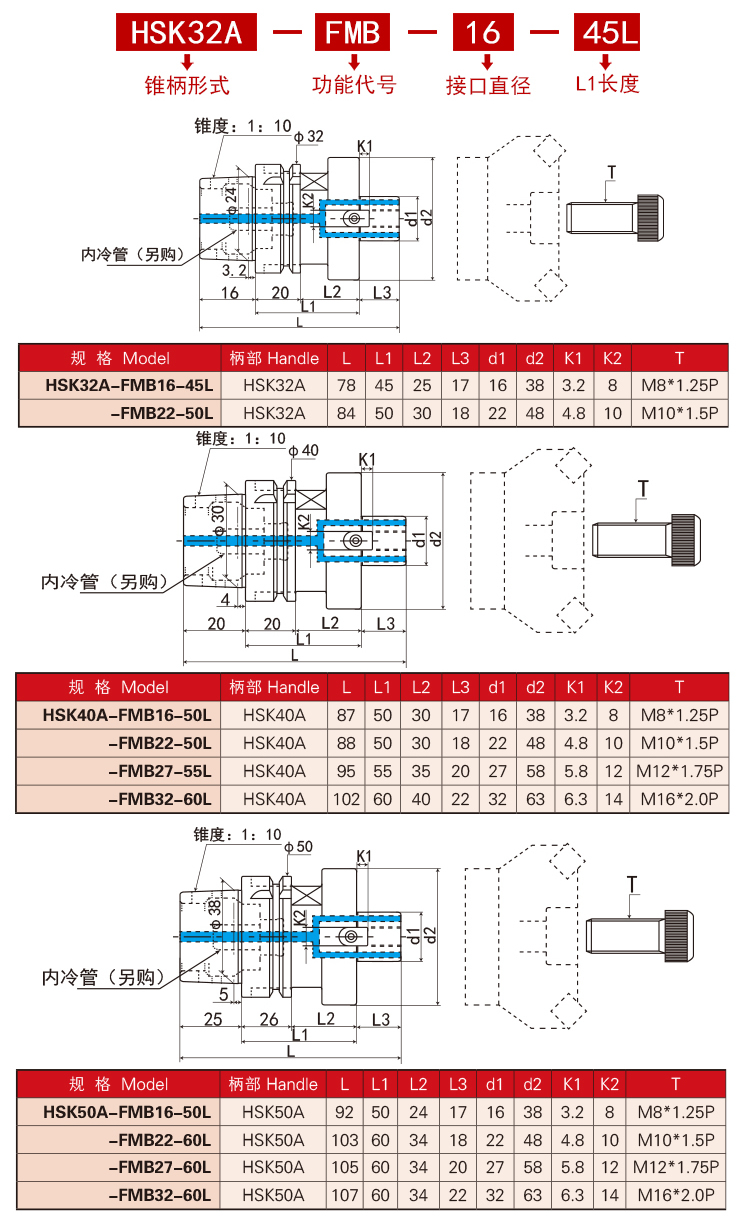 HSK32A — FMB — 16 — 45L

锥柄形式 功能代号 接口直径 L1长度

锥度：1：10
φ32
K1
φ24
K2
d1
d2
T
内冷管（另购）
3.2
16 20 L2 L3
L1
L

| 规 格 Model | 柄部 Handle | L | L1 | L2 | L3 | d1 | d2 | K1 | K2 | T |
|---|---|---|---|---|---|---|---|---|---|---|
| HSK32A-FMB16-45L | HSK32A | 78 | 45 | 25 | 17 | 16 | 38 | 3.2 | 8 | M8*1.25P |
| -FMB22-50L | HSK32A | 84 | 50 | 30 | 18 | 22 | 48 | 4.8 | 10 | M10*1.5P |

锥度：1：10
φ40
K1
φ30
K2
d1
d2
T
内冷管（另购）
4
20 20 L2 L3
L1
L

| 规 格 Model | 柄部 Handle | L | L1 | L2 | L3 | d1 | d2 | K1 | K2 | T |
|---|---|---|---|---|---|---|---|---|---|---|
| HSK40A-FMB16-50L | HSK40A | 87 | 50 | 30 | 17 | 16 | 38 | 3.2 | 8 | M8*1.25P |
| -FMB22-50L | HSK40A | 88 | 50 | 30 | 18 | 22 | 48 | 4.8 | 10 | M10*1.5P |
| -FMB27-55L | HSK40A | 95 | 55 | 35 | 20 | 27 | 58 | 5.8 | 12 | M12*1.75P |
| -FMB32-60L | HSK40A | 102 | 60 | 40 | 22 | 32 | 63 | 6.3 | 14 | M16*2.0P |

锥度：1：10
φ50
K1
φ38
K2
d1
d2
T
内冷管（另购）
5
25 26 L2 L3
L1
L

| 规 格 Model | 柄部 Handle | L | L1 | L2 | L3 | d1 | d2 | K1 | K2 | T |
|---|---|---|---|---|---|---|---|---|---|---|
| HSK50A-FMB16-50L | HSK50A | 92 | 50 | 24 | 17 | 16 | 38 | 3.2 | 8 | M8*1.25P |
| -FMB22-60L | HSK50A | 103 | 60 | 34 | 18 | 22 | 48 | 4.8 | 10 | M10*1.5P |
| -FMB27-60L | HSK50A | 105 | 60 | 34 | 20 | 27 | 58 | 5.8 | 12 | M12*1.75P |
| -FMB32-60L | HSK50A | 107 | 60 | 34 | 22 | 32 | 63 | 6.3 | 14 | M16*2.0P |